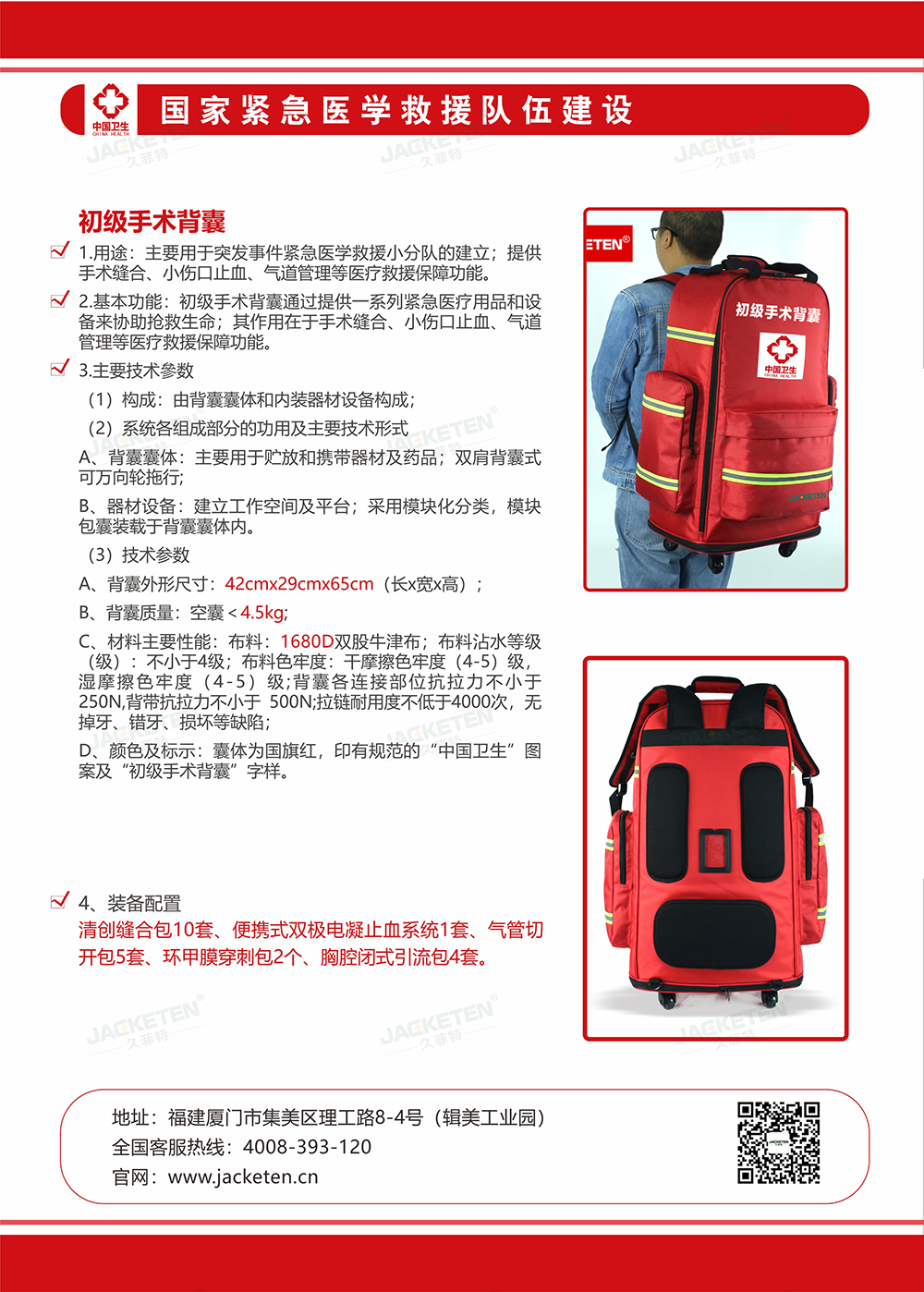 中国卫生
CHINA HEALTH

国家紧急医学救援队伍建设

JACKETEN
久菲特

初级手术背囊

1.用途：主要用于突发事件紧急医学救援小分队的建立；提供手术缝合、小伤口止血、气道管理等医疗救援保障功能。

2.基本功能：初级手术背囊通过提供一系列紧急医疗用品和设备来协助抢救生命；其作用在于手术缝合、小伤口止血、气道管理等医疗救援保障功能。

3.主要技术参数

（1）构成：由背囊囊体和内装器材设备构成；

（2）系统各组成部分的功用及主要技术形式

A、背囊囊体：主要用于贮放和携带器材及药品；双肩背囊式可万向轮拖行；

B、器材设备：建立工作空间及平台；采用模块化分类，模块包囊装载于背囊囊体内。

（3）技术参数

A、背囊外形尺寸：42cmx29cmx65cm（长x宽x高）；

B、背囊质量：空囊＜4.5kg；

C、材料主要性能：布料：1680D双股牛津布；布料沾水等级（级）：不小于4级；布料色牢度：干摩擦色牢度（4-5）级，湿摩擦色牢度（4-5）级;背囊各连接部位抗拉力不小于250N,背带抗拉力不小于 500N;拉链耐用度不低于4000次，无掉牙、错牙、损坏等缺陷；

D、颜色及标示：囊体为国旗红，印有规范的“中国卫生”图案及“初级手术背囊”字样。

4、装备配置

清创缝合包10套、便携式双极电凝止血系统1套、气管切开包5套、环甲膜穿刺包2个、胸腔闭式引流包4套。

ETEN®

初级手术背囊

中国卫生
CHINA HEALTH

JACKETEN

地址：福建厦门市集美区理工路8-4号（辑美工业园）
全国客服热线：4008-393-120
官网：www.jacketen.cn